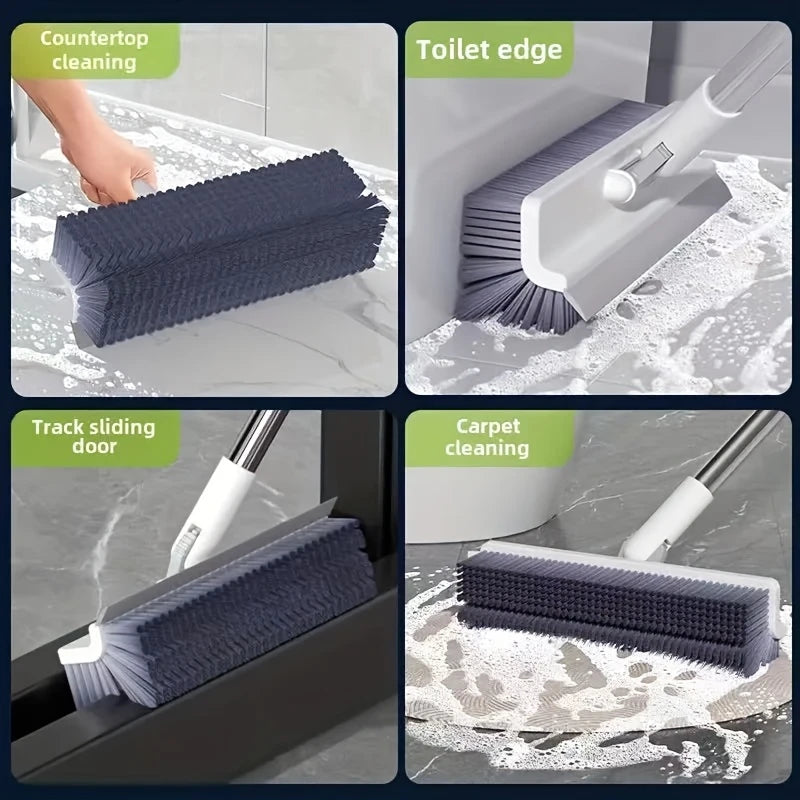 Countertop cleaning

Toilet edge

Track sliding door

Carpet cleaning