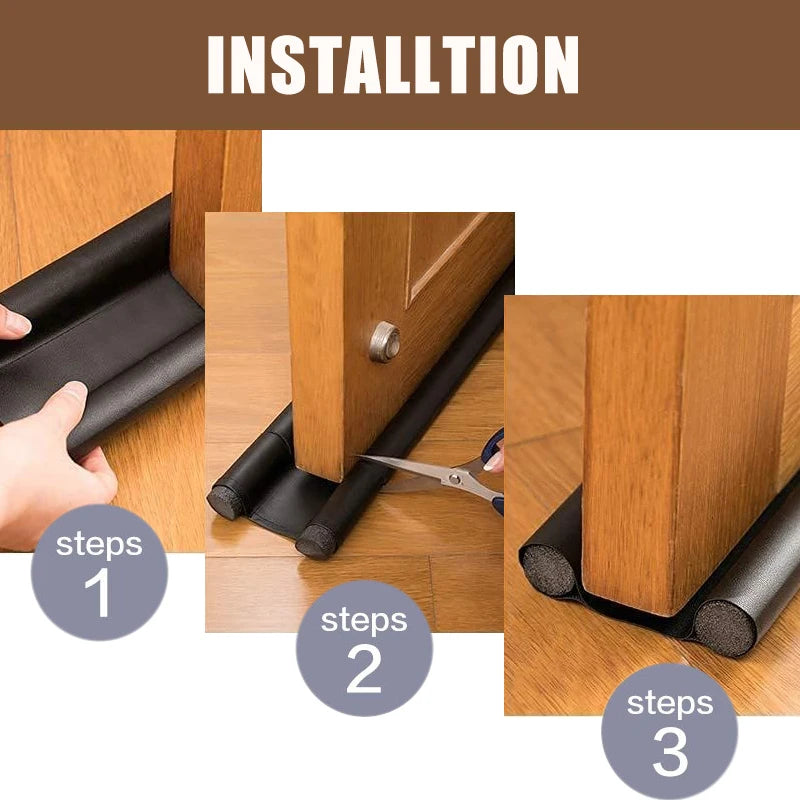 INSTALLTION

steps
1

steps
2

steps
3